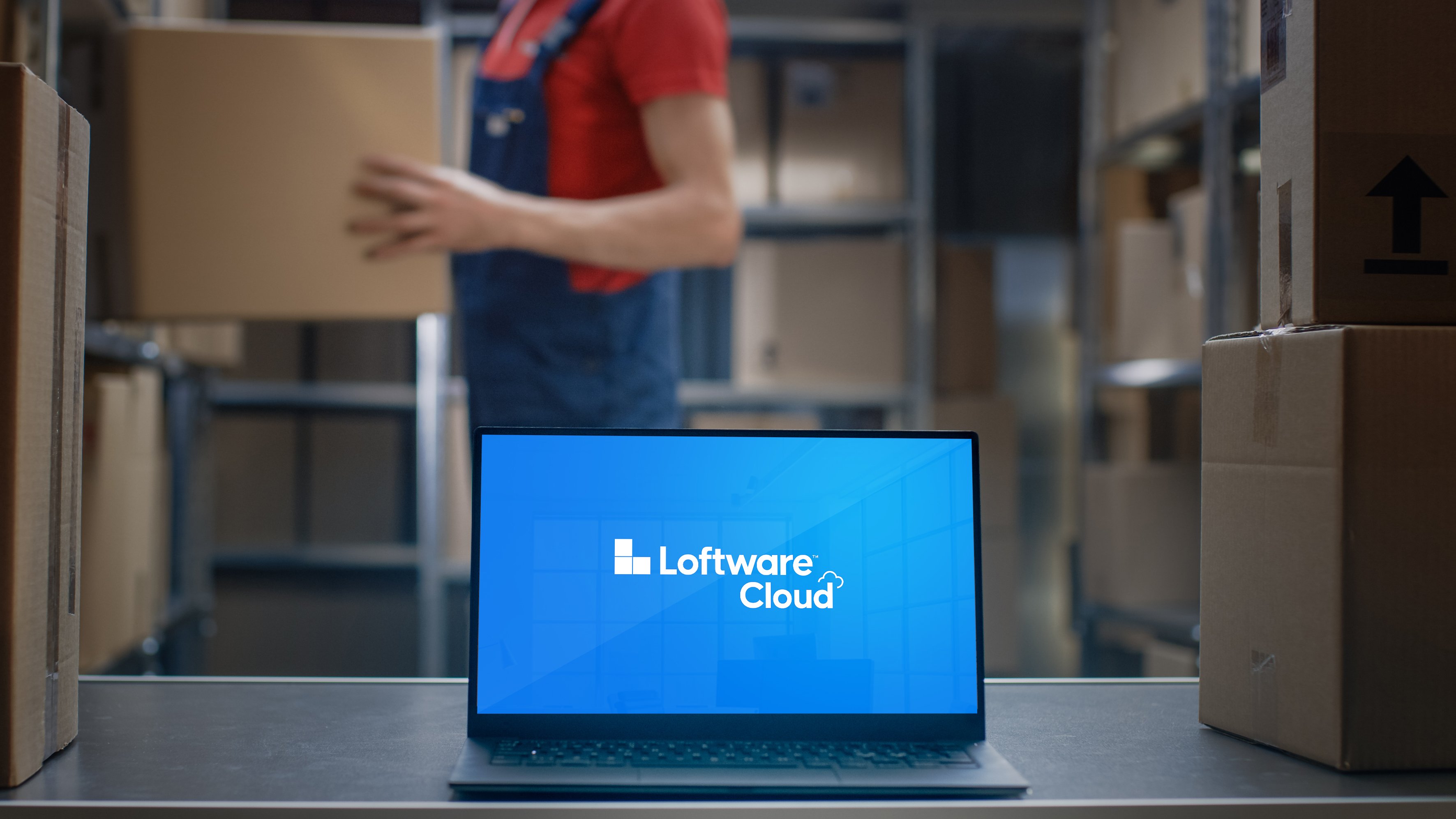 Loftware™
Cloud